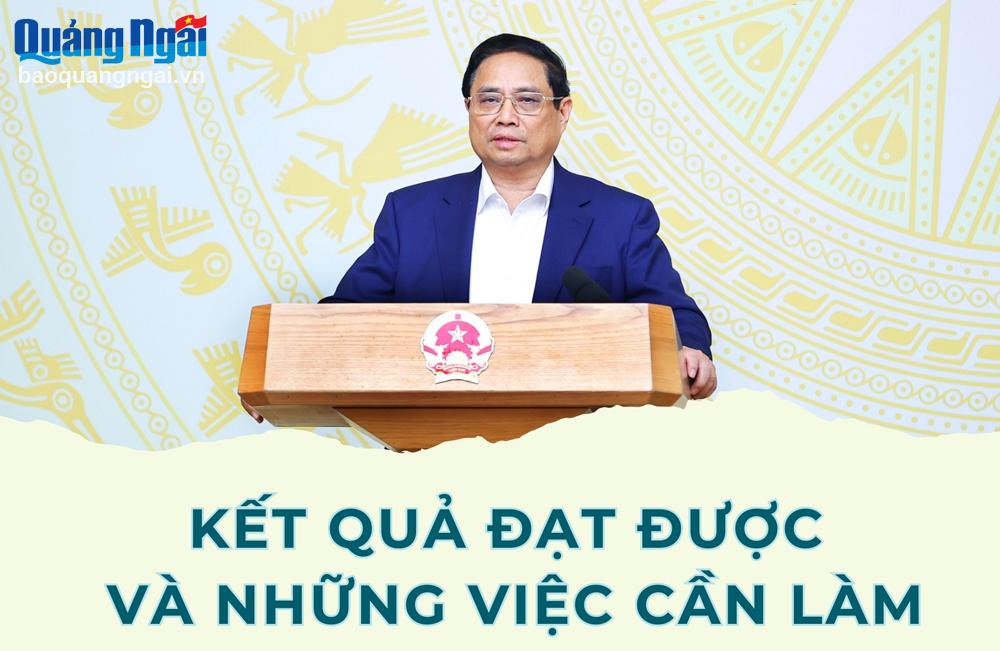 Quảng Ngãi
baoquangngai.vn

KẾT QUẢ ĐẠT ĐƯỢC VÀ NHỮNG VIỆC CẦN LÀM