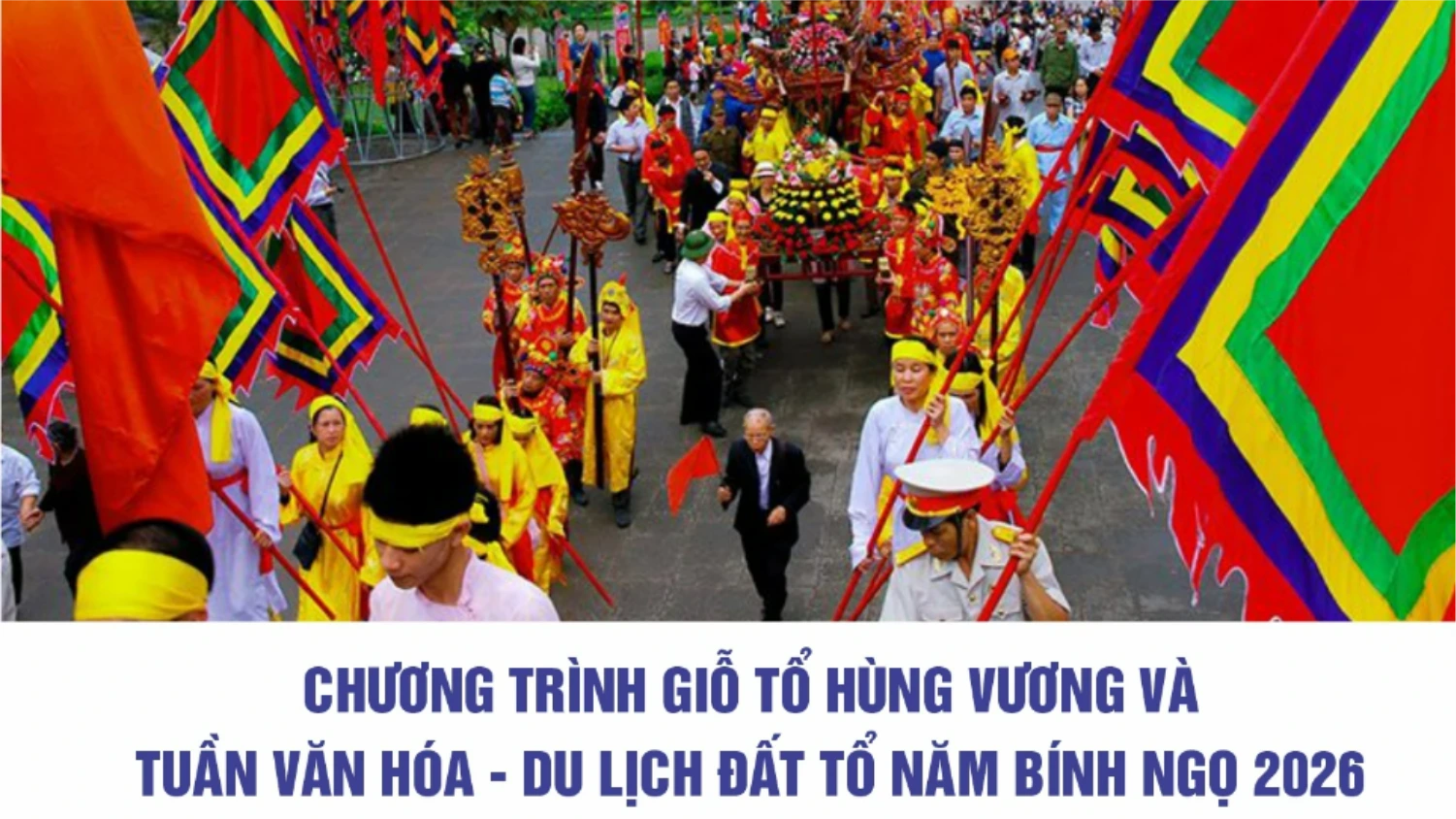 CHƯƠNG TRÌNH GIỖ TỔ HÙNG VƯƠNG VÀ
TUẦN VĂN HÓA - DU LỊCH ĐẤT TỔ NĂM BÍNH NGỌ 2026