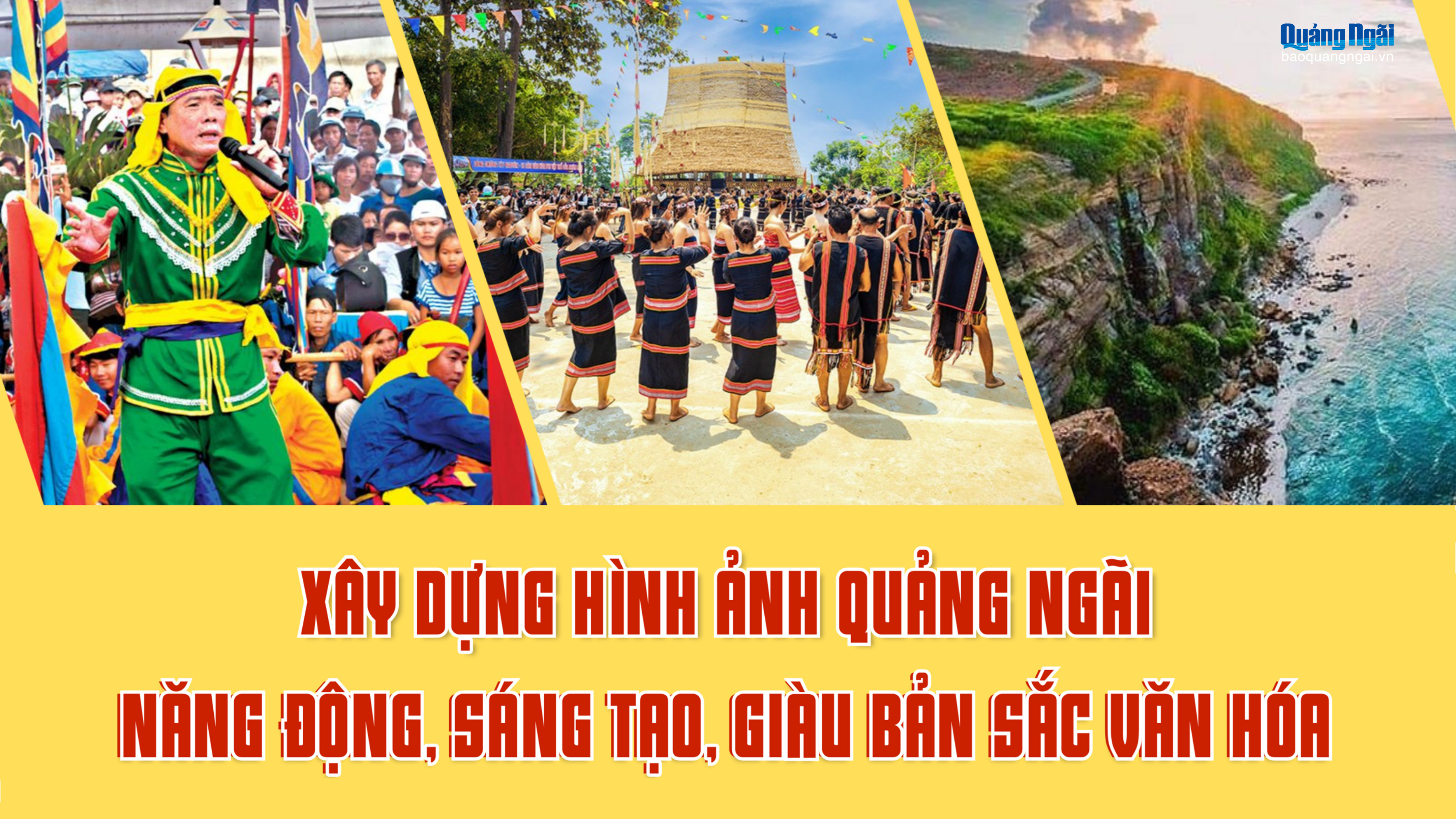 Quảng Ngãi
baoquangngai.vn

XÂY DỰNG HÌNH ẢNH QUẢNG NGÃI
NĂNG ĐỘNG, SÁNG TẠO, GIÀU BẢN SẮC VĂN HÓA