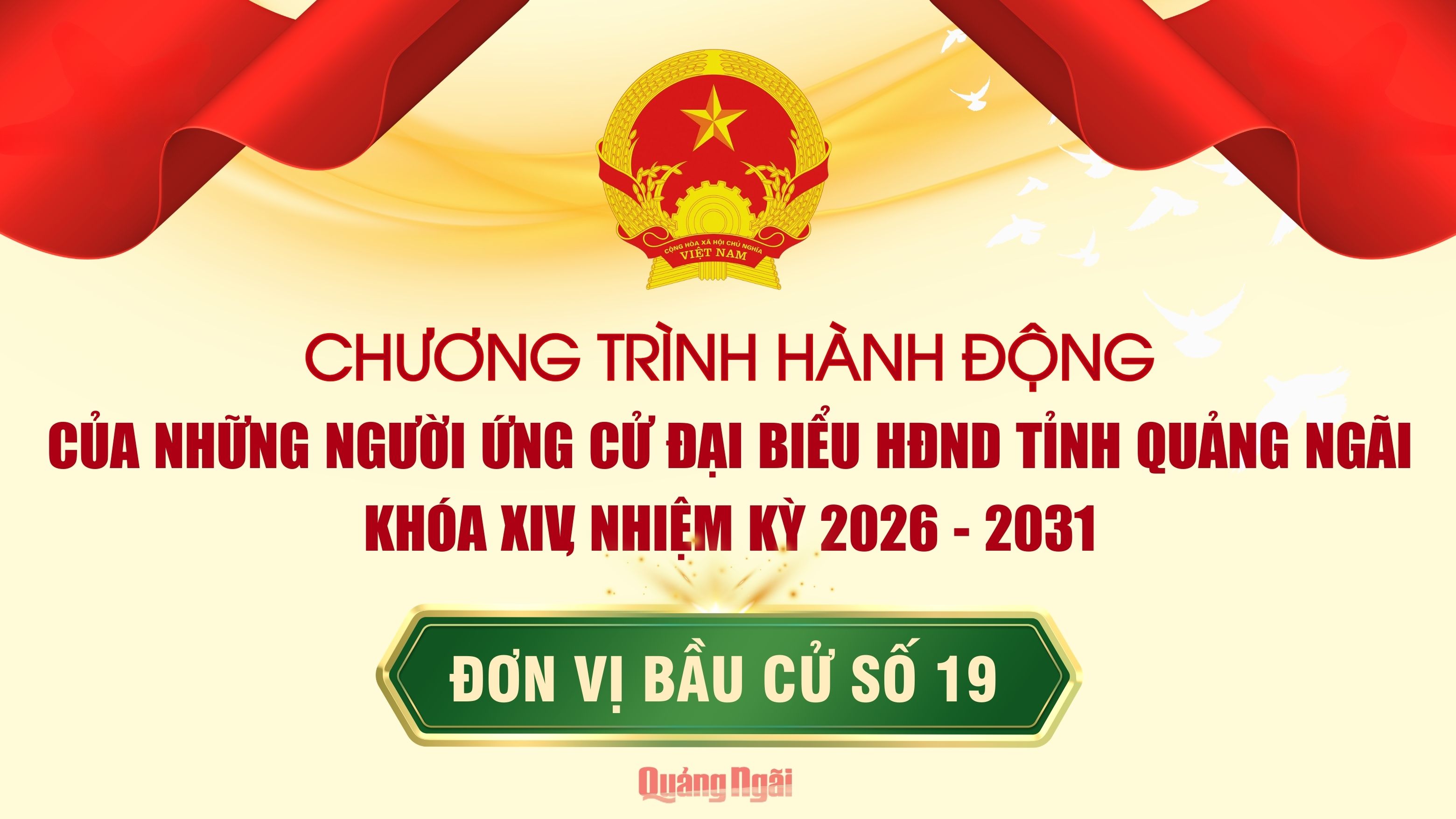 CỘNG HÒA XÃ HỘI CHỦ NGHĨA VIỆT NAM

CHƯƠNG TRÌNH HÀNH ĐỘNG
CỦA NHỮNG NGƯỜI ỨNG CỬ ĐẠI BIỂU HĐND TỈNH QUẢNG NGÃI
KHÓA XIV, NHIỆM KỲ 2026 - 2031

ĐƠN VỊ BẦU CỬ SỐ 19

Quảng Ngãi