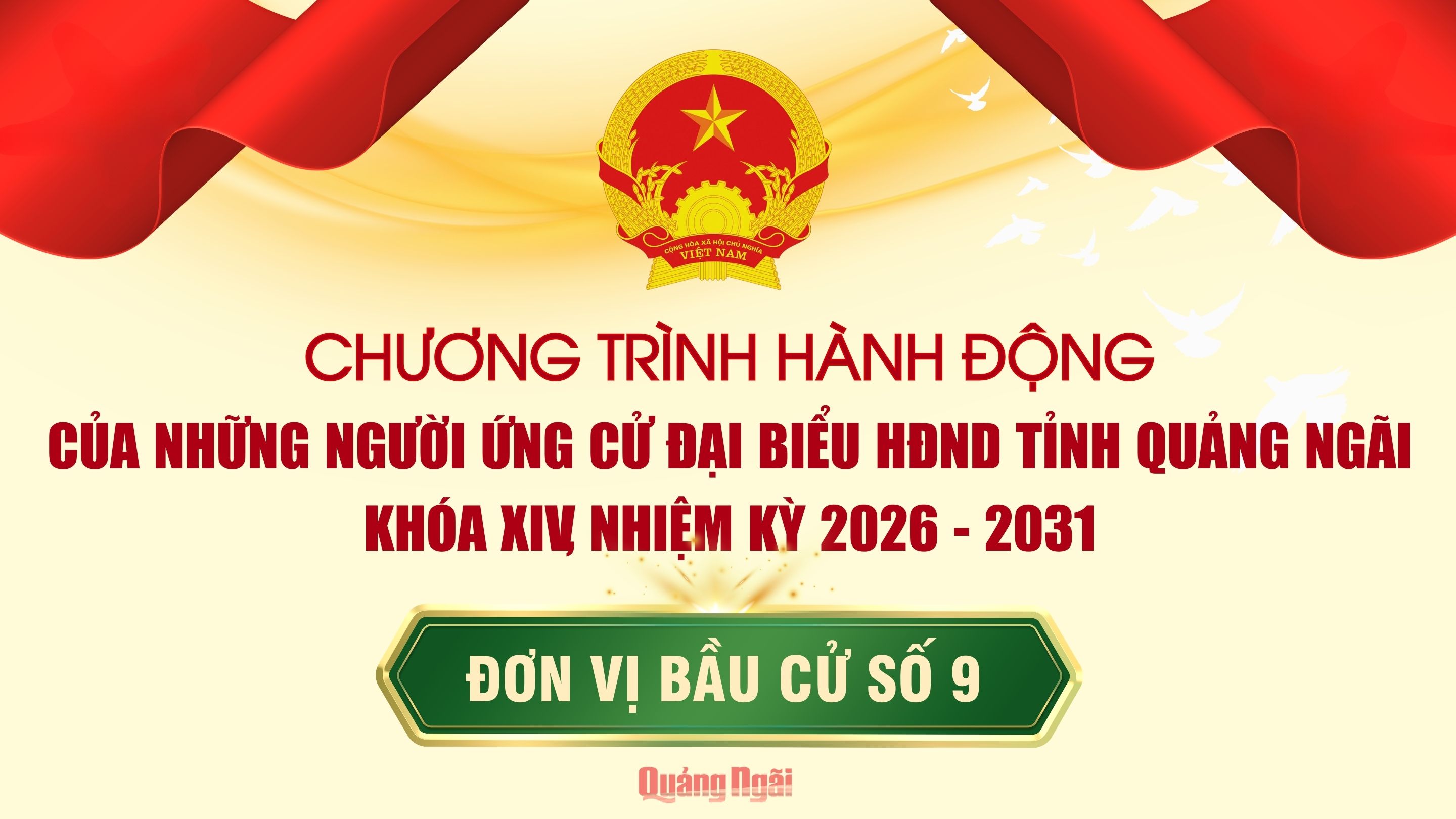 CỘNG HÒA XÃ HỘI CHỦ NGHĨA VIỆT NAM

CHƯƠNG TRÌNH HÀNH ĐỘNG

CỦA NHỮNG NGƯỜI ỨNG CỬ ĐẠI BIỂU HĐND TỈNH QUẢNG NGÃI KHÓA XIV, NHIỆM KỲ 2026 - 2031

ĐƠN VỊ BẦU CỬ SỐ 9

Quảng Ngãi